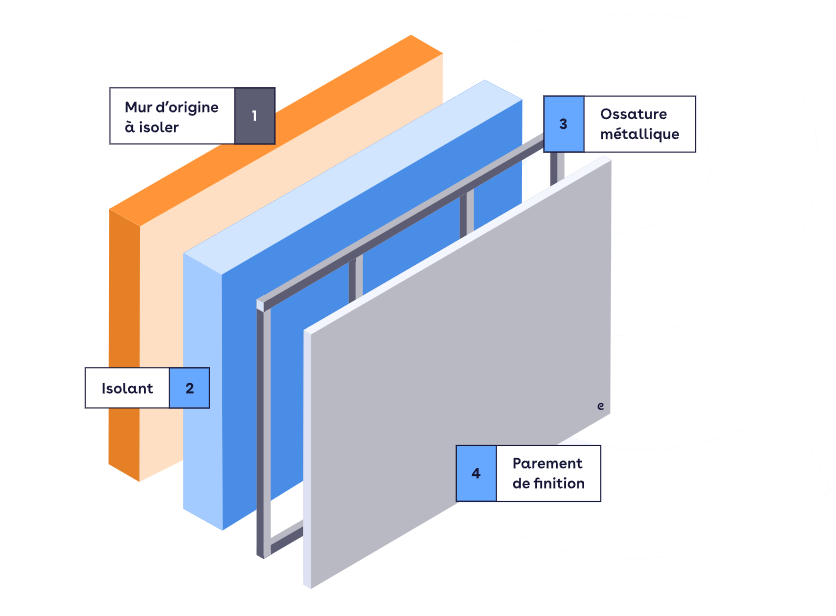 Mur d'origine à isoler 1

3 Ossature métallique

Isolant 2

e

4 Parement de finition